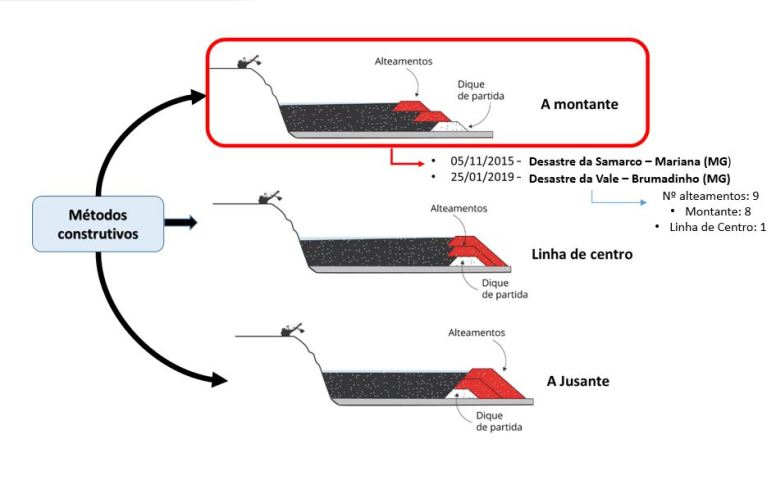 Métodos construtivos

Alteamentos

Dique de partida

A montante

• 05/11/2015 - Desastre da Samarco – Mariana (MG)
• 25/01/2019 - Desastre da Vale – Brumadinho (MG)

Nº alteamentos: 9
• Montante: 8
• Linha de Centro: 1

Alteamentos

Linha de centro

Dique de partida

Alteamentos

A Jusante

Dique de partida